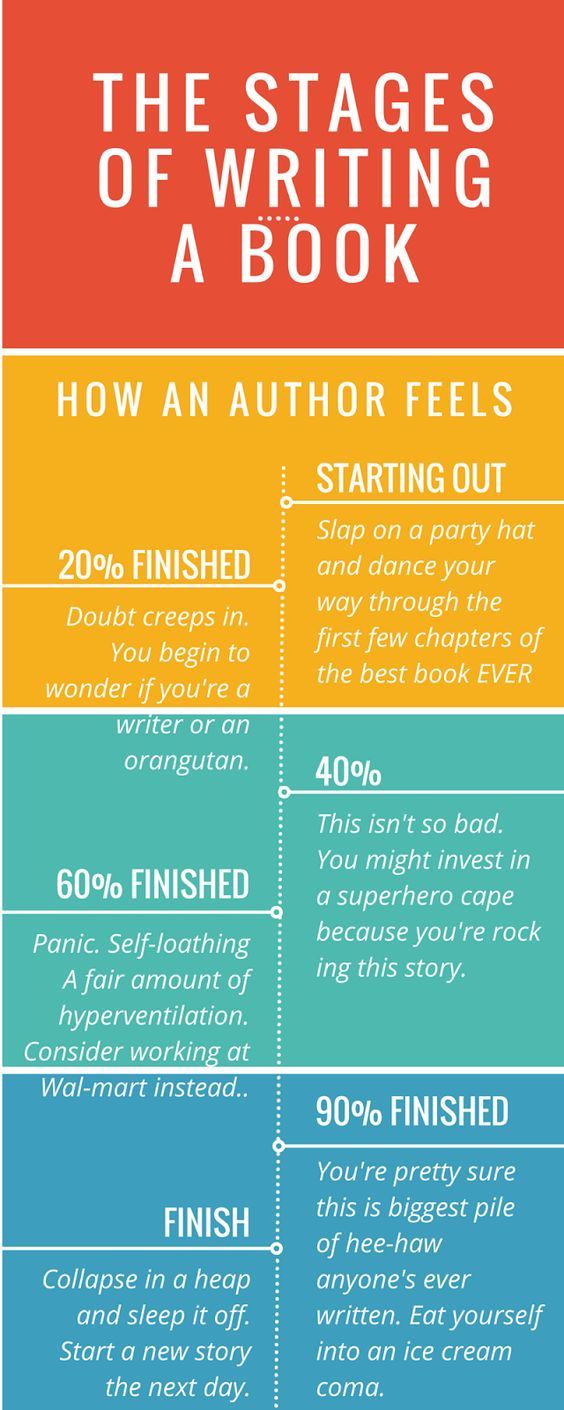 THE STAGES OF WRITING A BOOK

HOW AN AUTHOR FEELS

STARTING OUT
Slap on a party hat and dance your way through the first few chapters of the best book EVER

20% FINISHED
Doubt creeps in. You begin to wonder if you're a writer or an orangutan.

40%
This isn't so bad. You might invest in a superhero cape because you're rock ing this story.

60% FINISHED
Panic. Self-loathing A fair amount of hyperventilation. Consider working at Wal-mart instead..

90% FINISHED
You're pretty sure this is biggest pile of hee-haw anyone's ever written. Eat yourself into an ice cream coma.

FINISH
Collapse in a heap and sleep it off. Start a new story the next day.